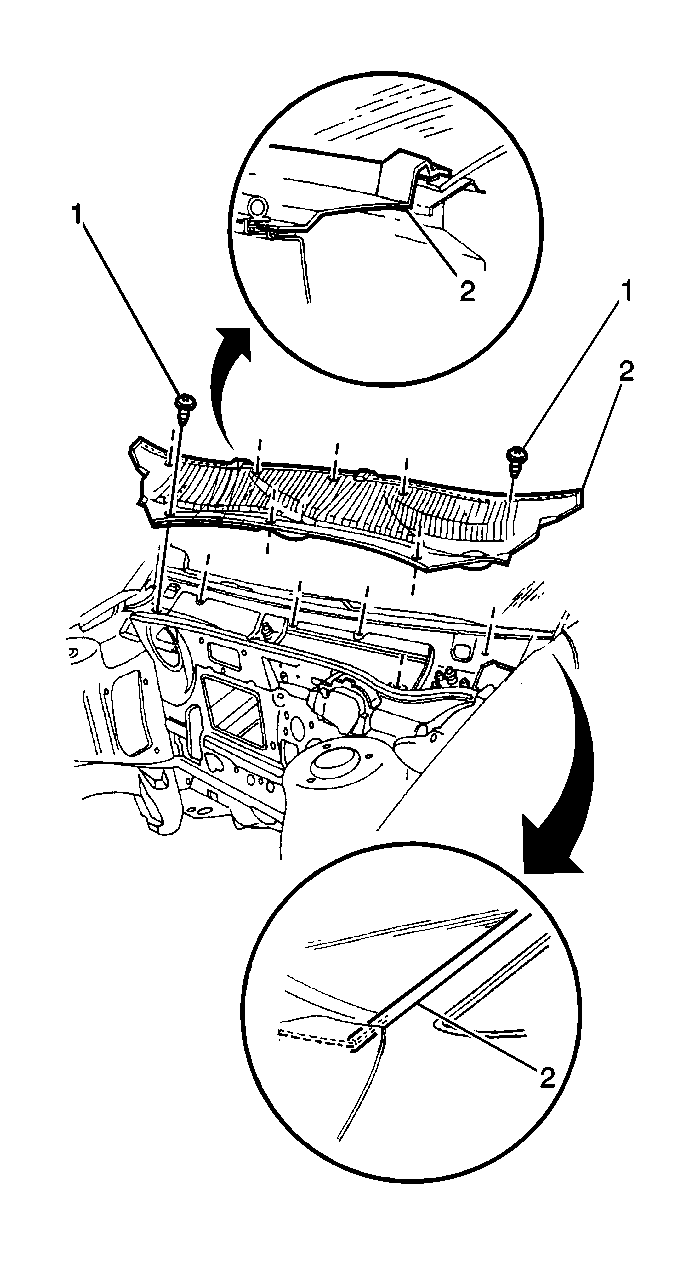 1
2
1
2
2