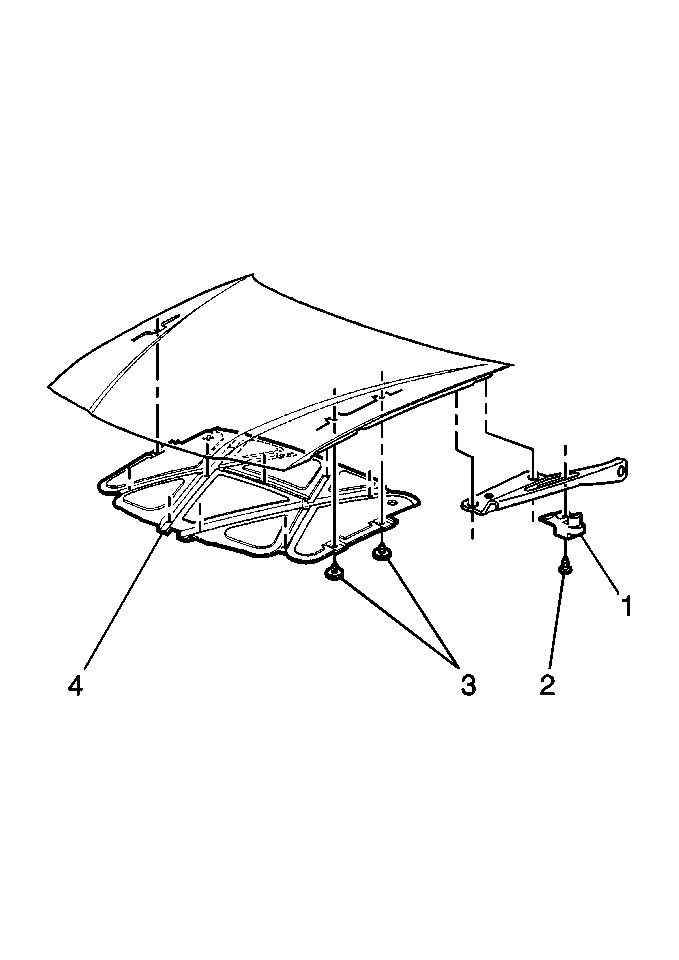 1

4

3

2