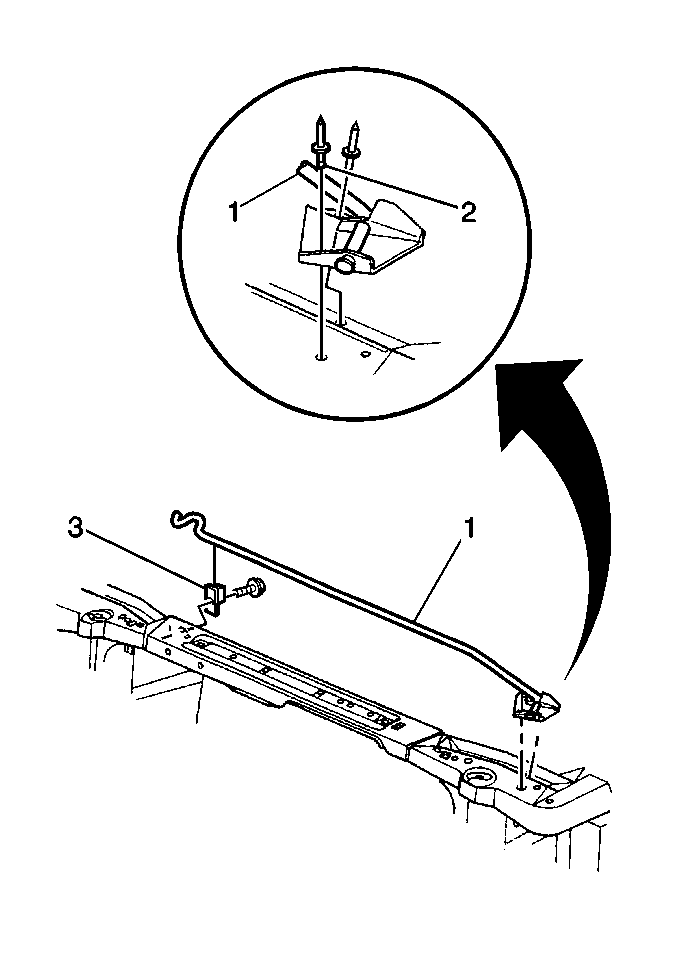 1
2
3
1