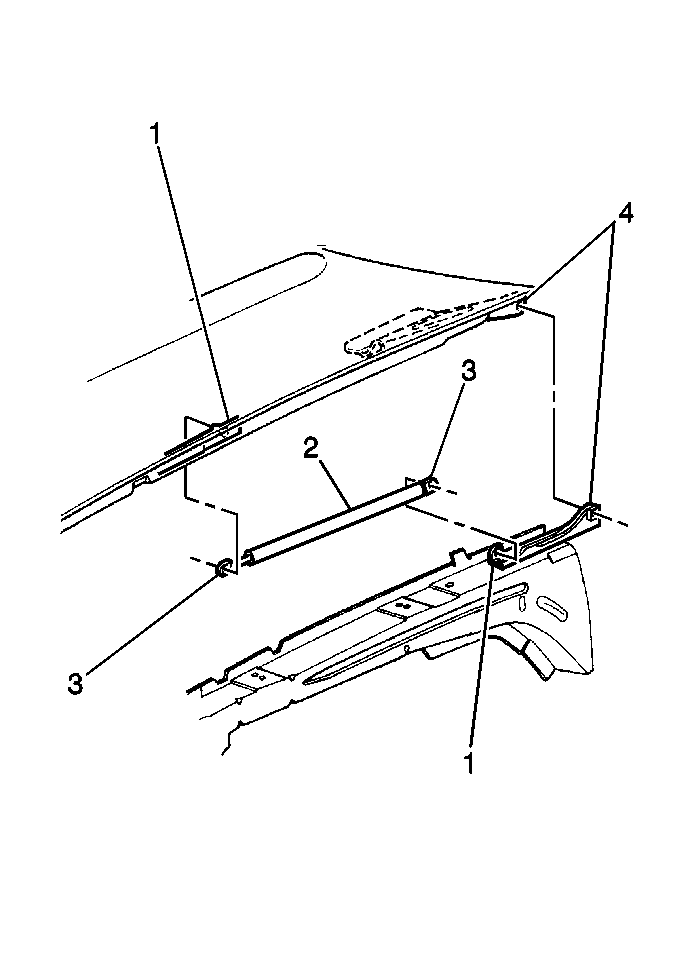 1
4
3
2
3
1