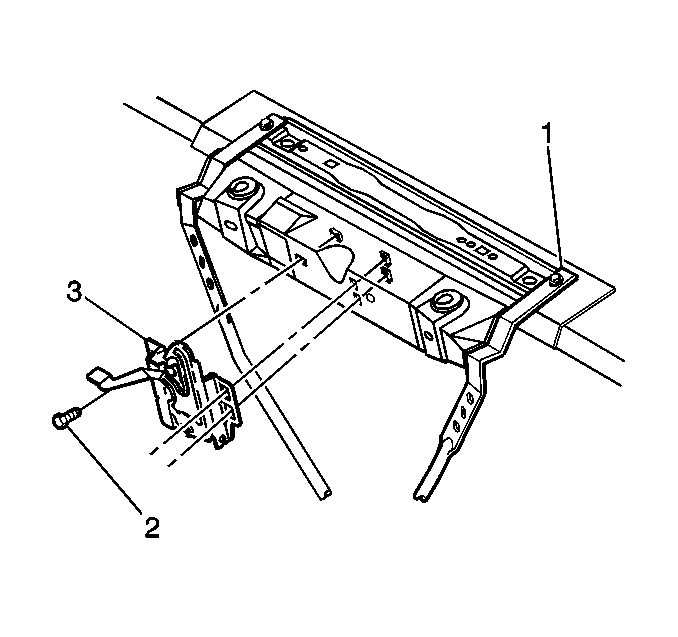 1
3
2