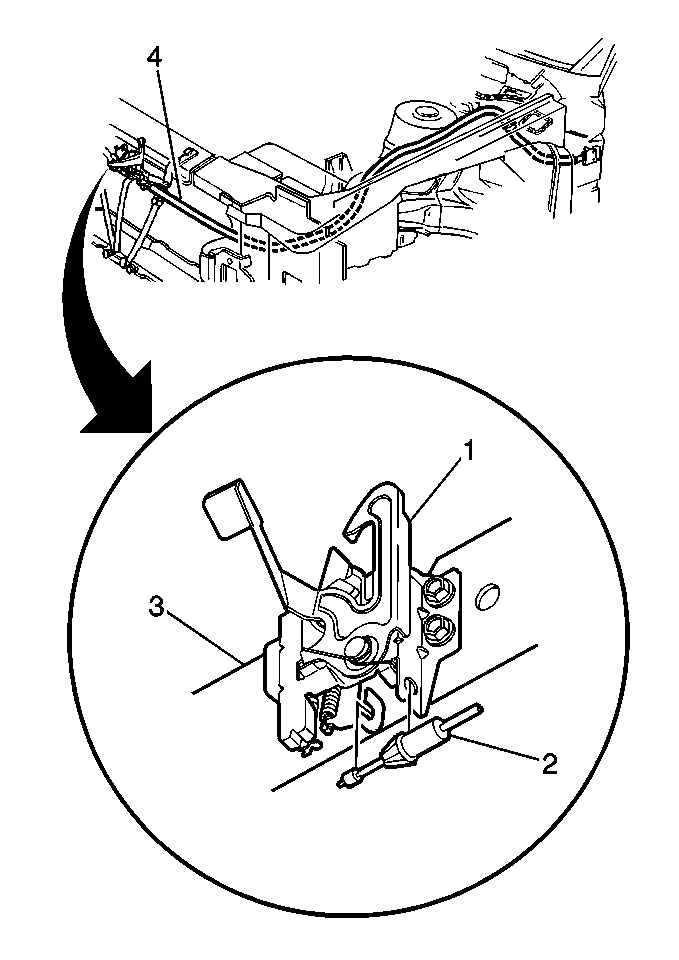 4
1
3
2