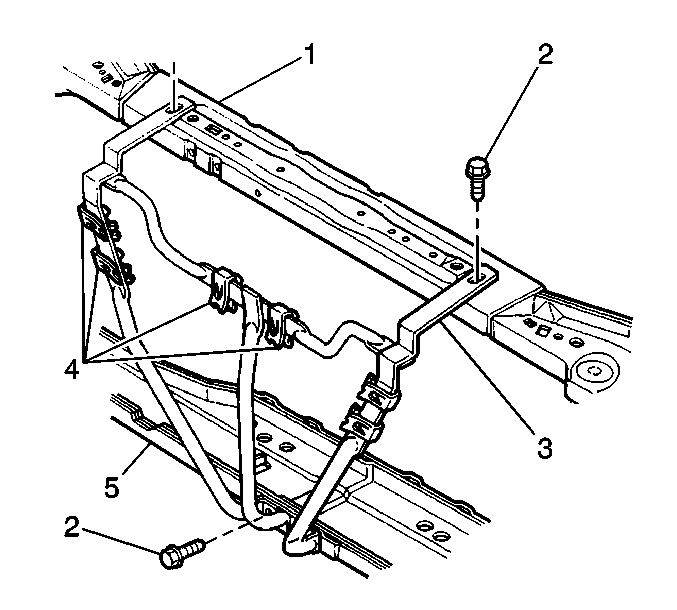 1
2
4
3
5
2