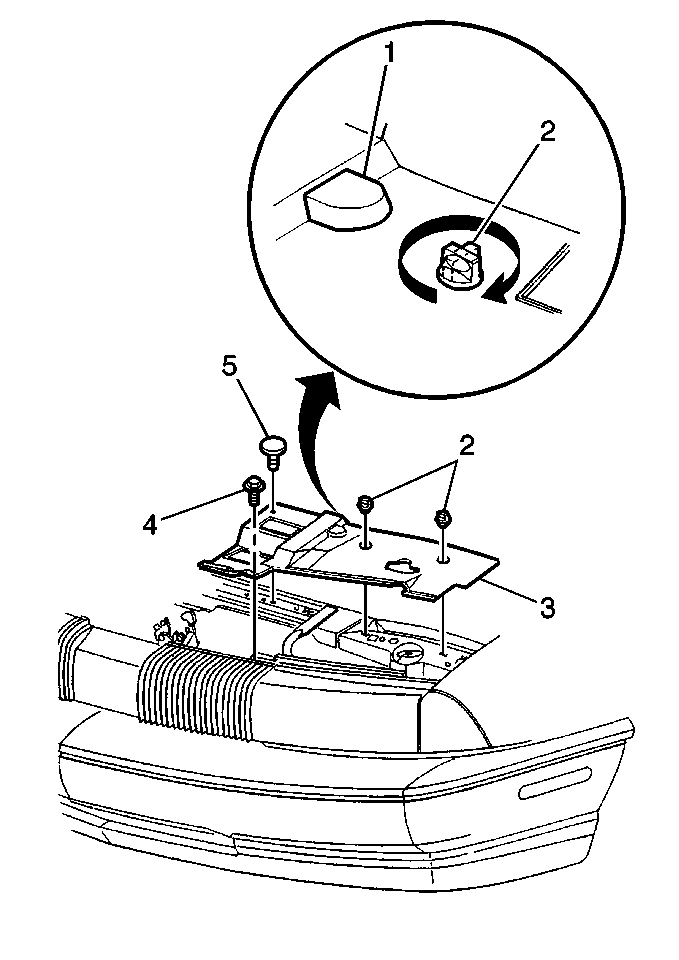 1
2
5
2
4
3