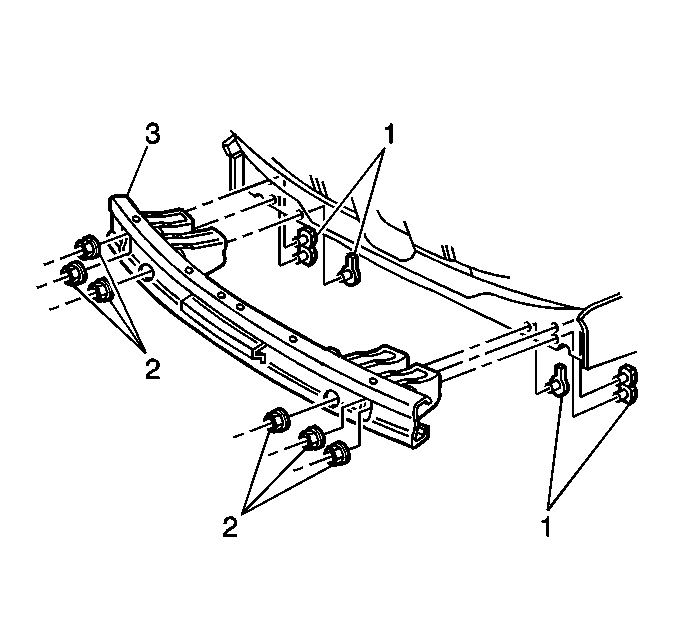 3
1
2
2
1