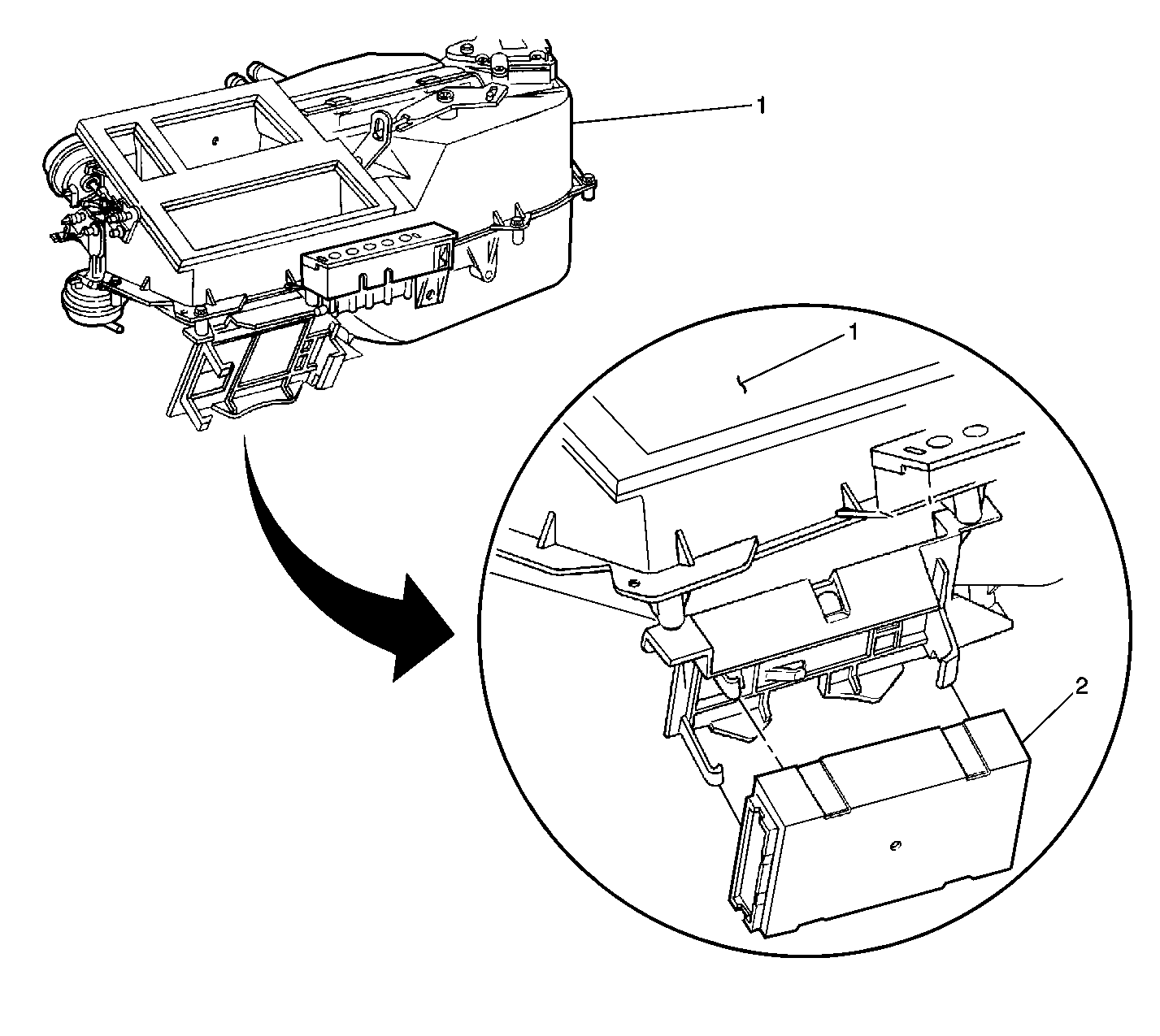 1
1
2