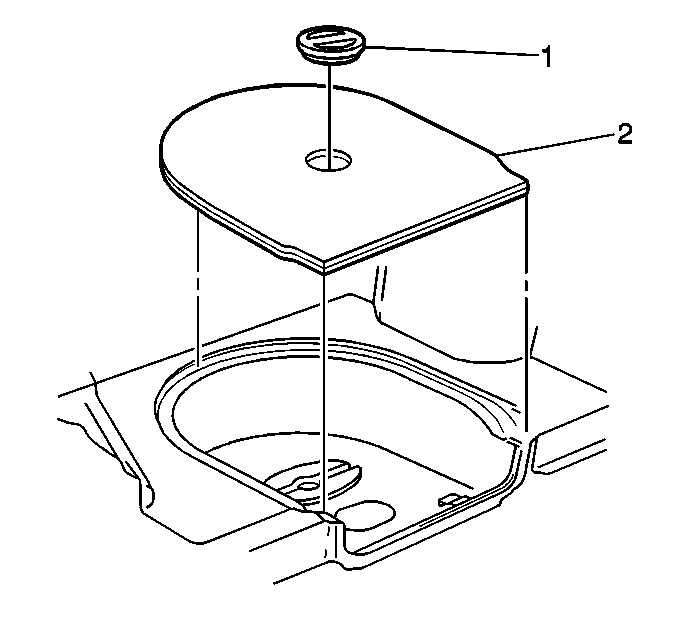 1
2