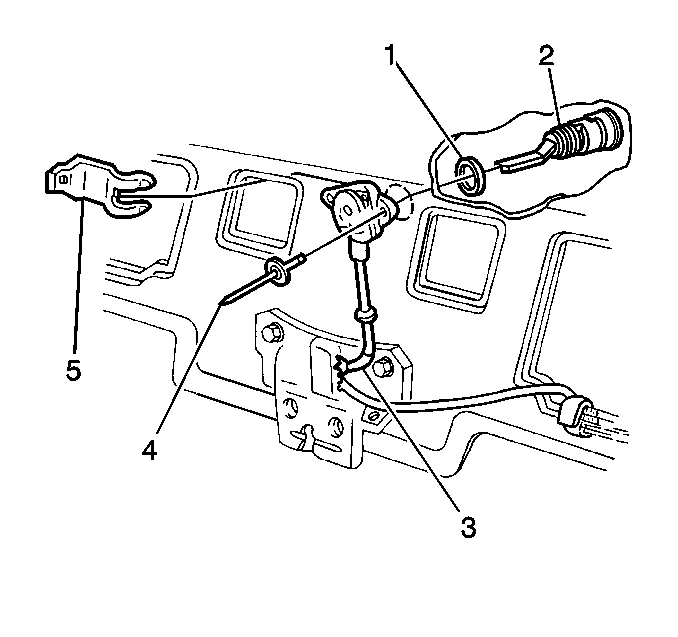 1
2
5
4
3