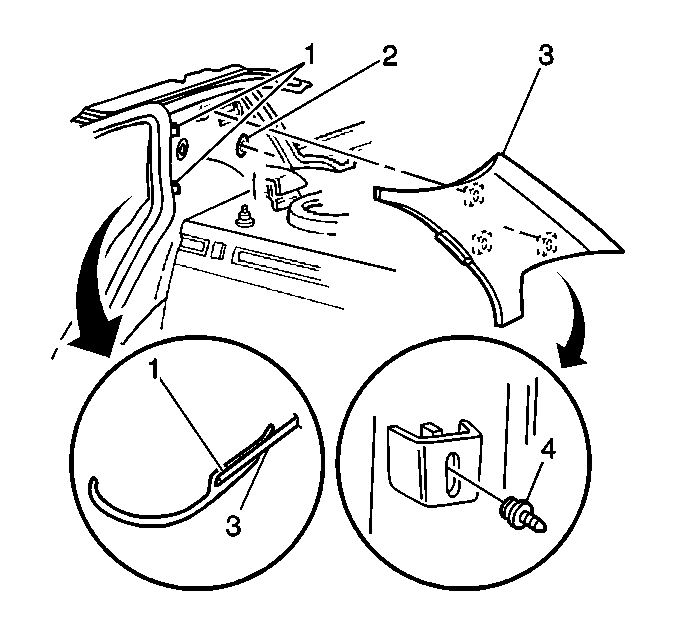 1
2
3
1
3
4