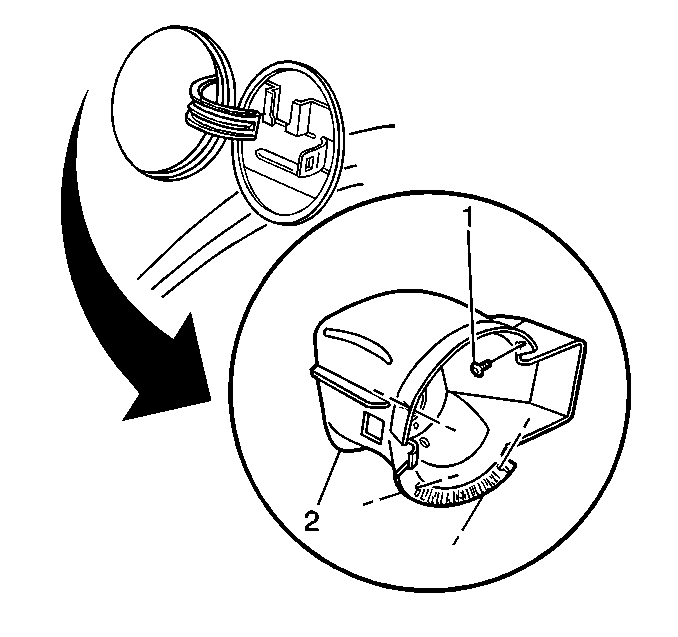 1
2