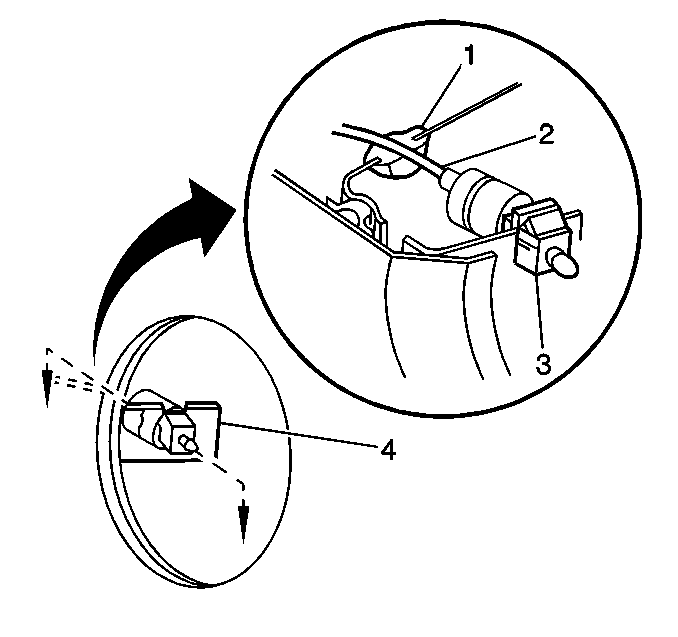 1
2
3
4