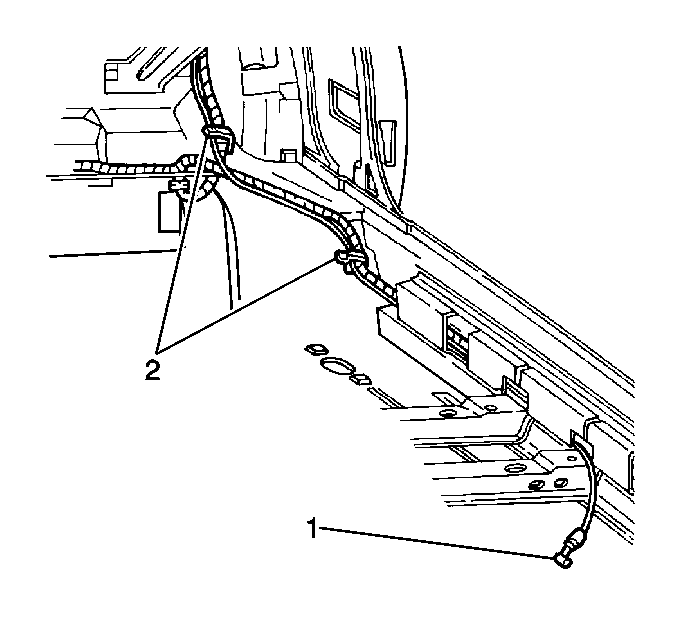 2

1