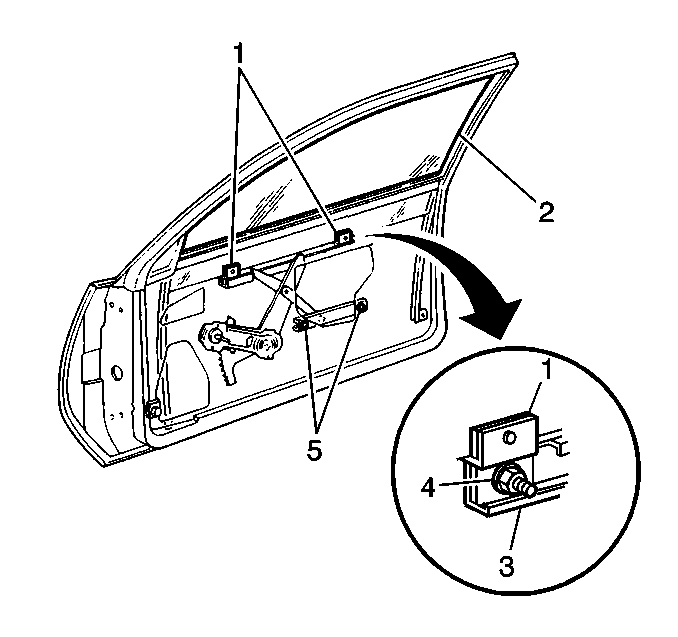 1
2
5
1
4
3