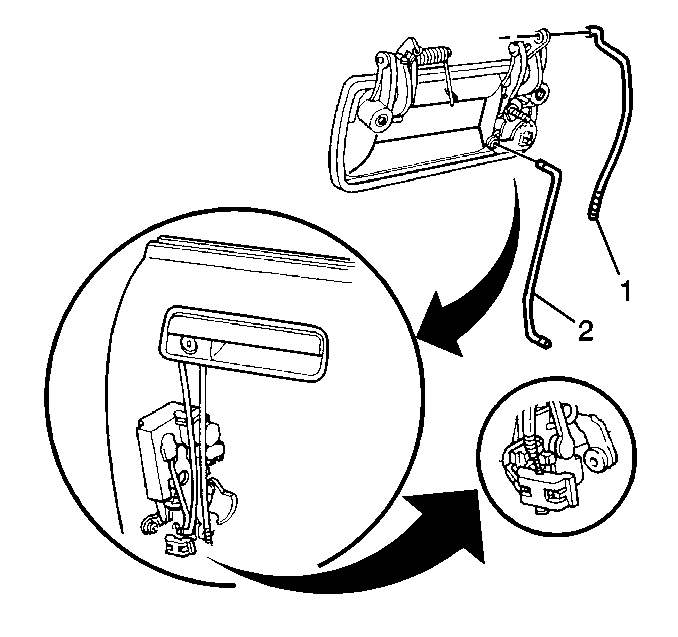 1
2