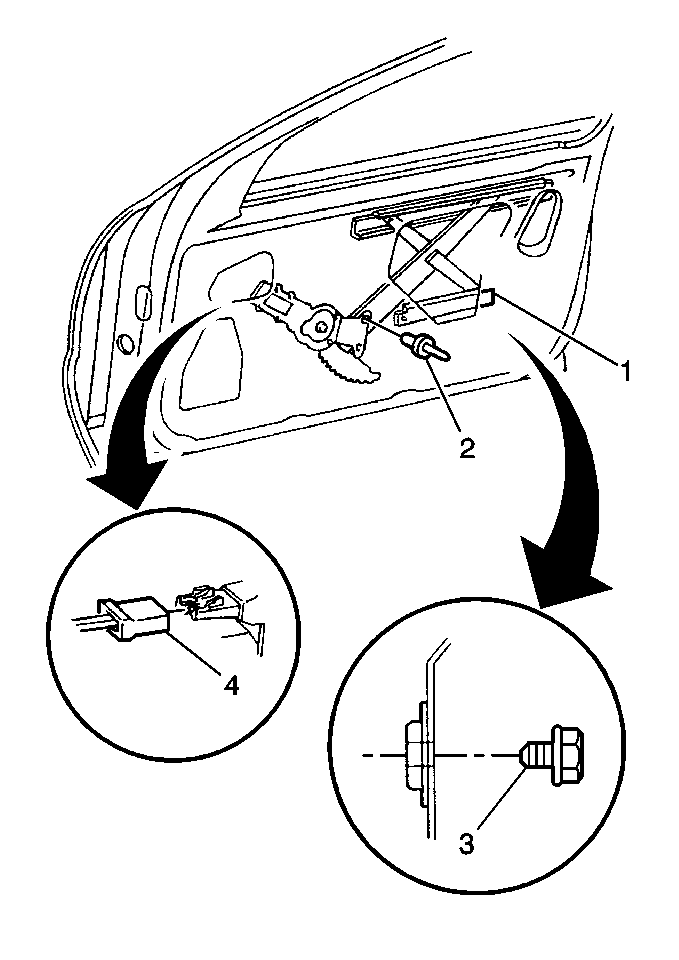 1
2
4
3