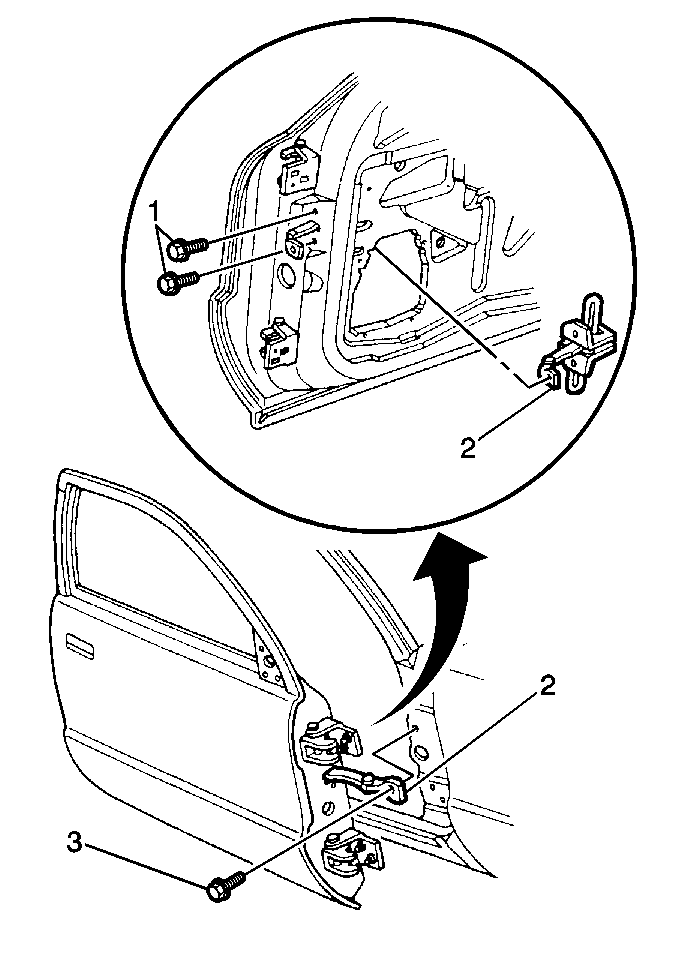 1
2
2
3