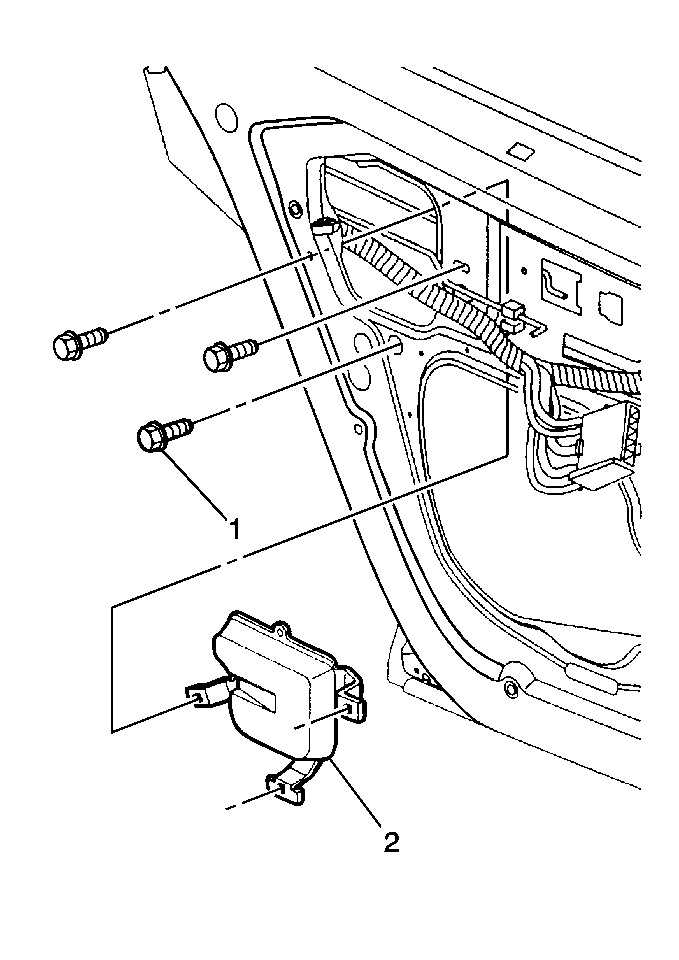 1

2