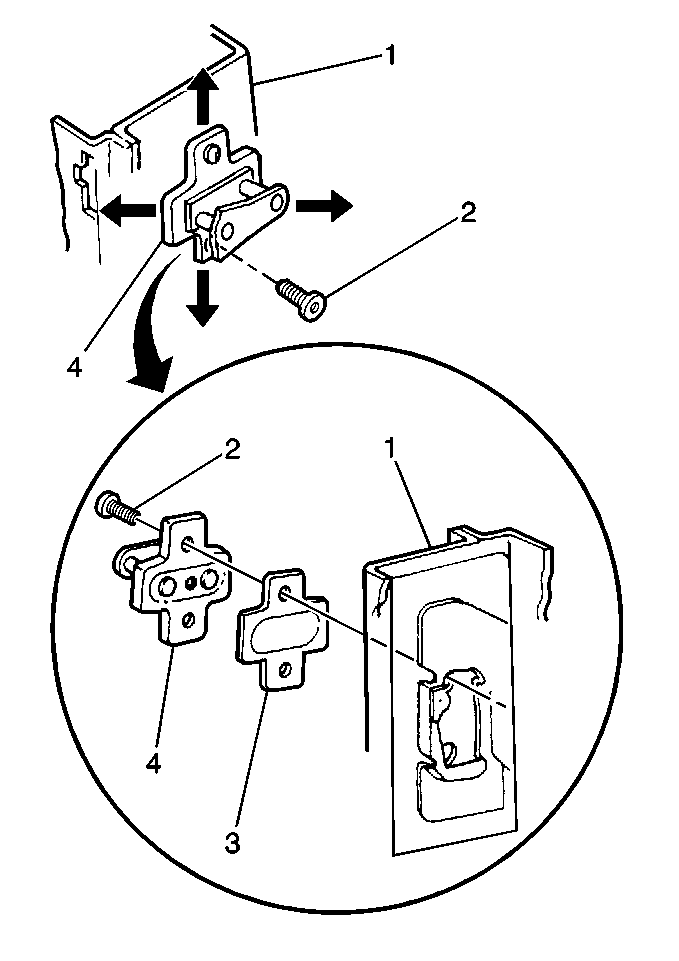 1
2
4
2
1
4
3