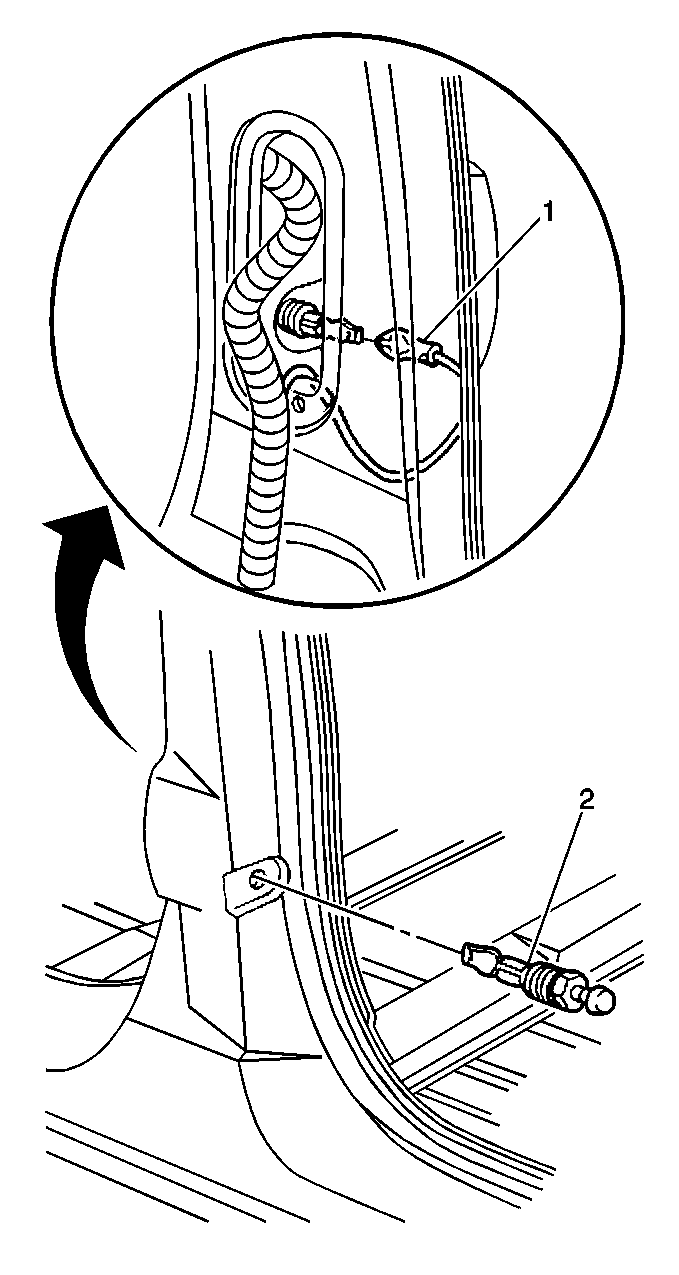 1

2