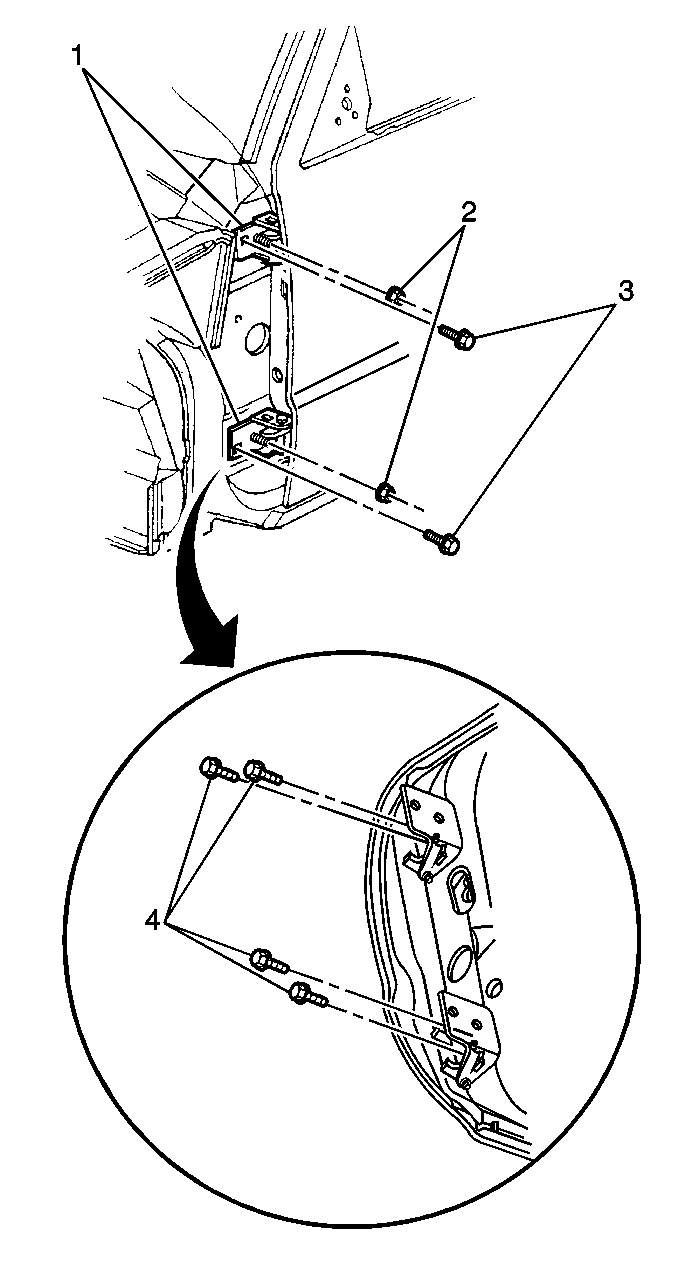 1
2
3
4