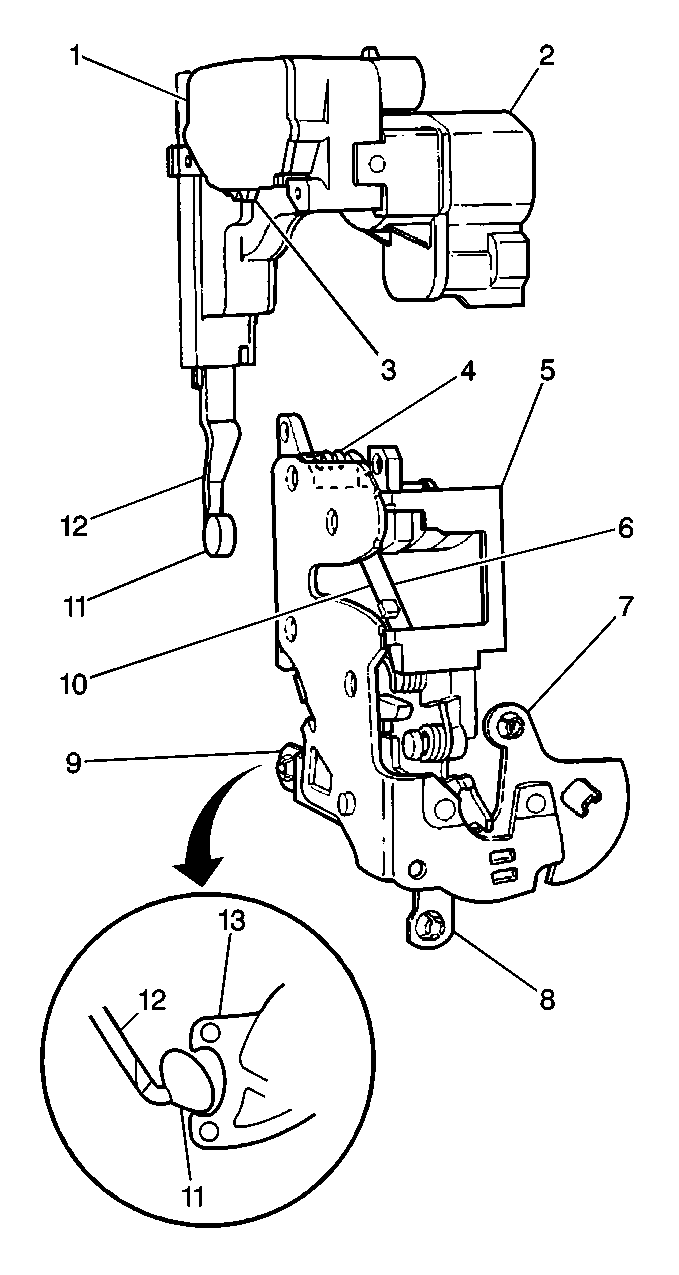 1
2
3
4
5
12
6
11
10
7
9
8
13
12
11