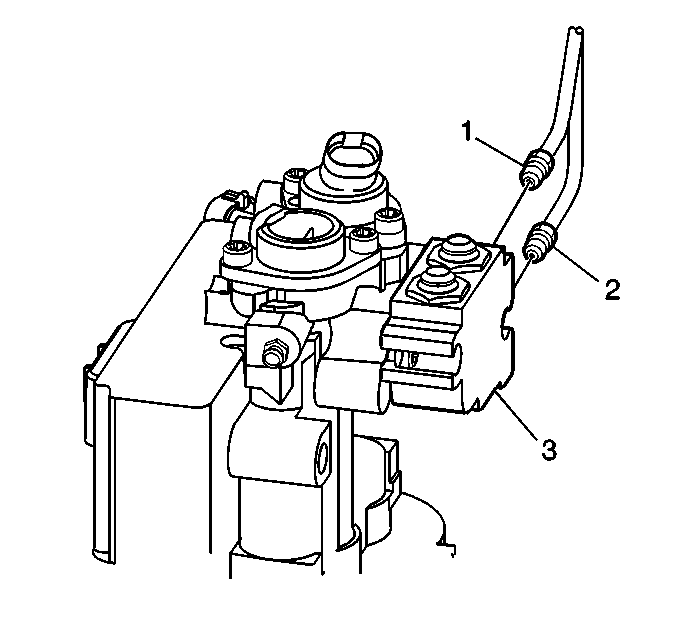 1
2
3