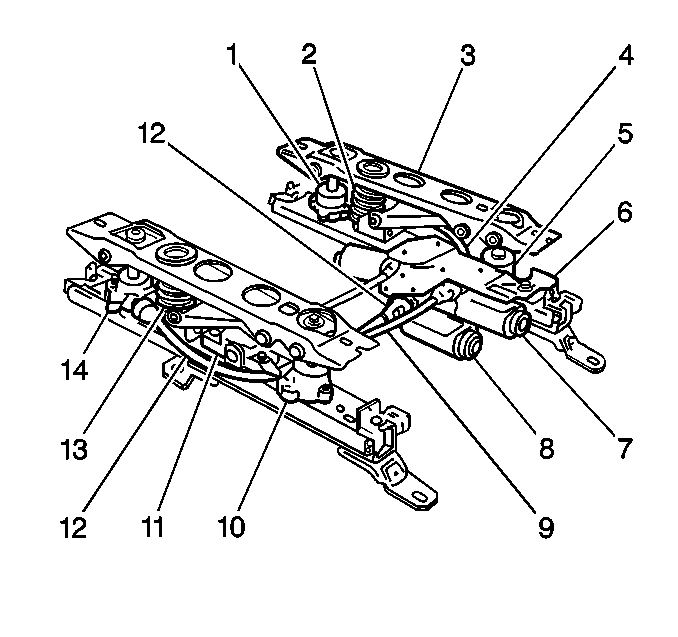 1
2
3
4
12
5
6
14
13
12
11
10
9
8
7