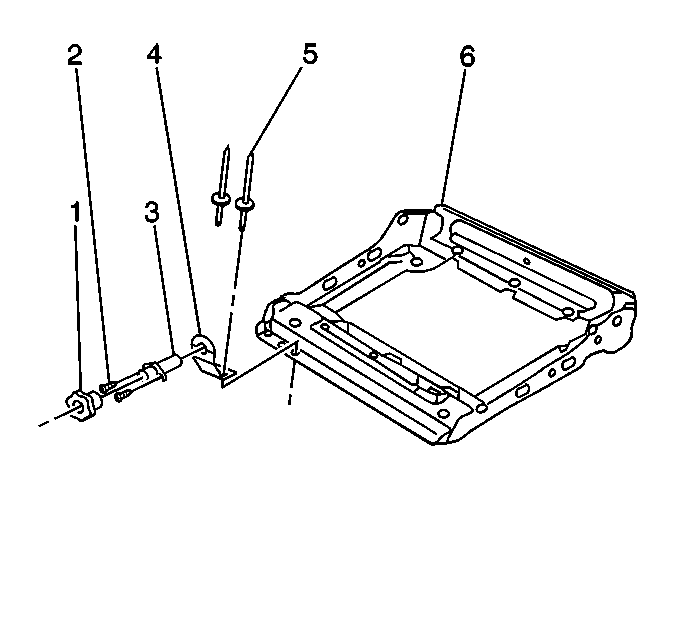 2
4
5
6
1
3