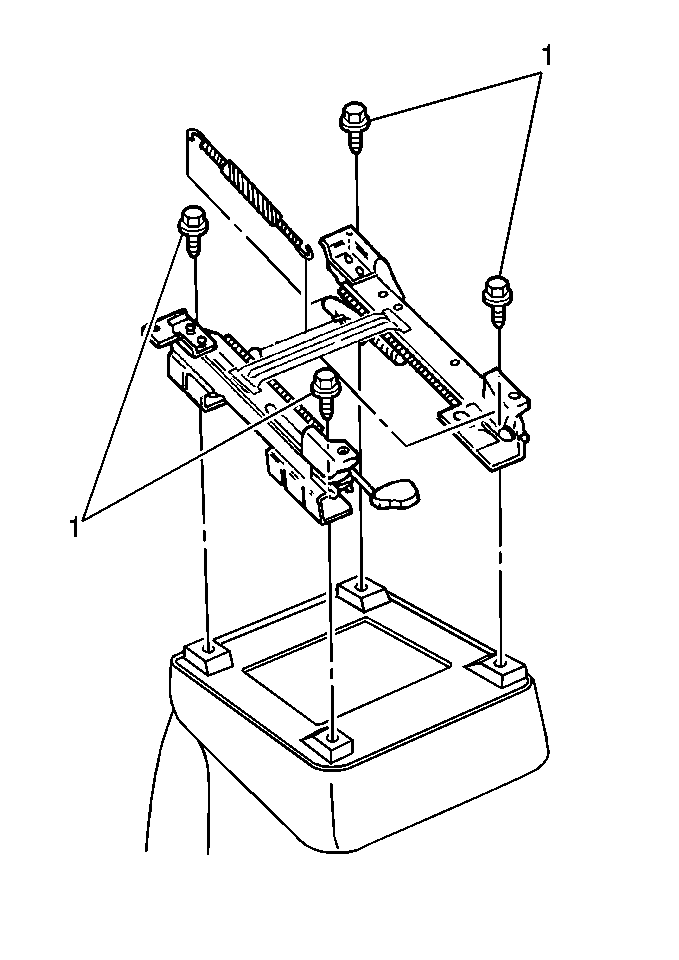 1

1