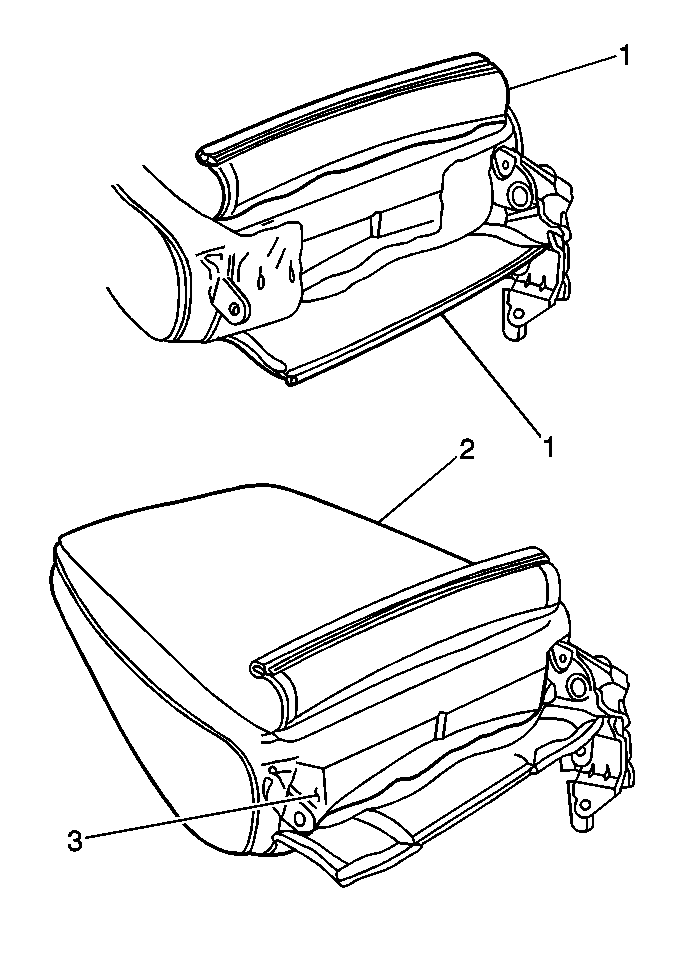 1
1
2
3