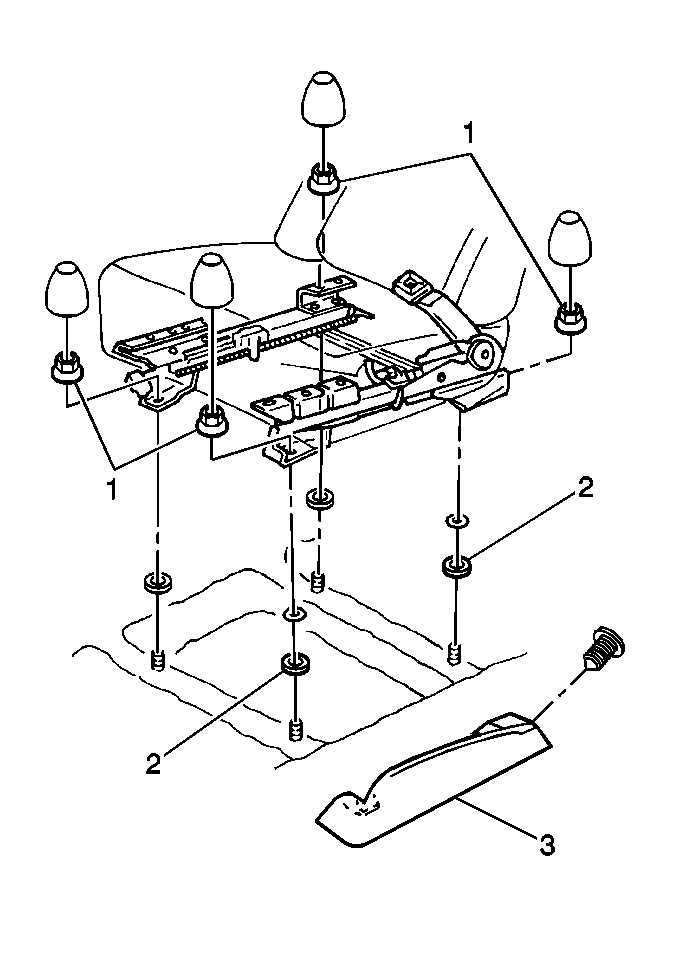 1
1
2
2
3