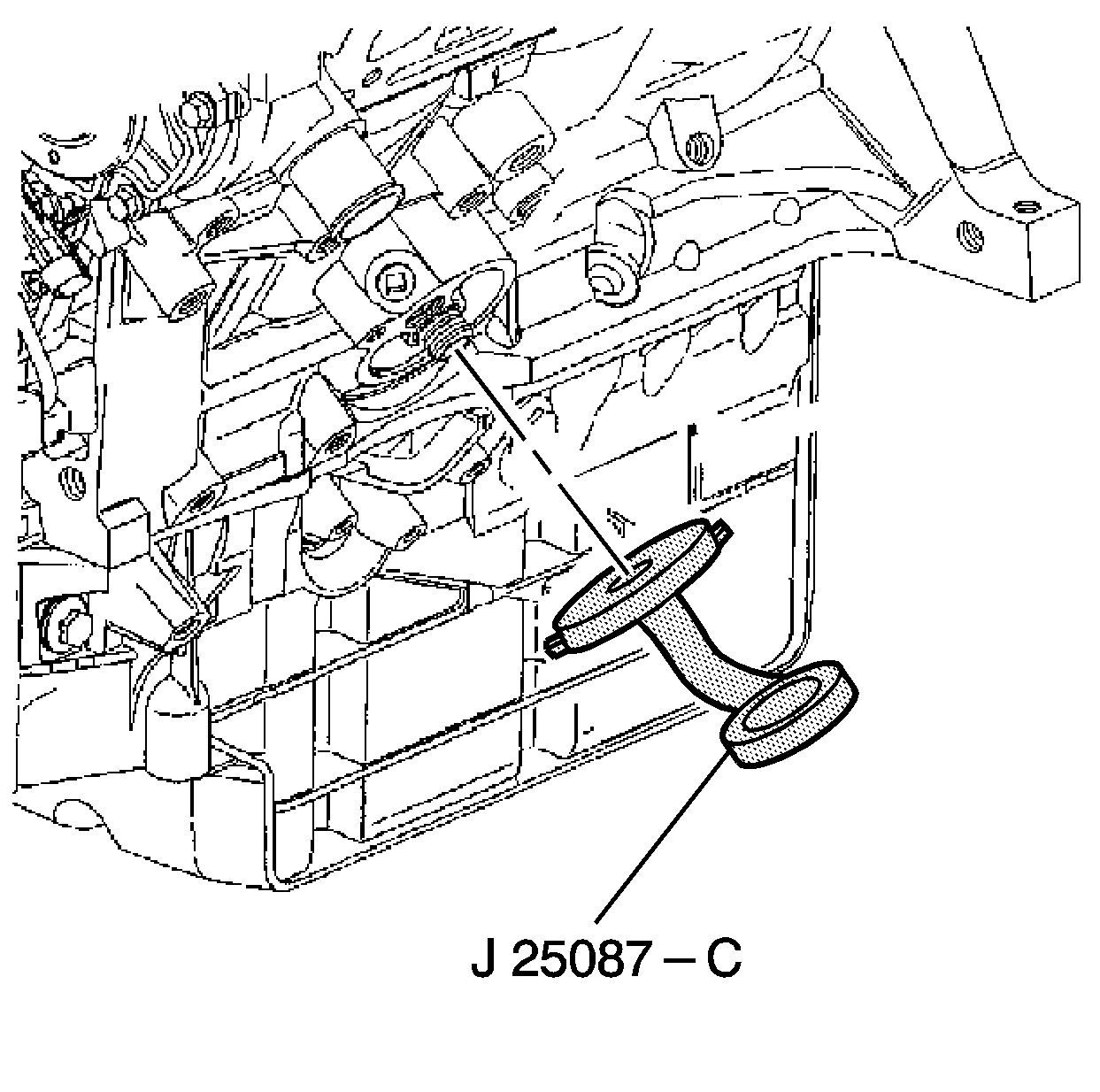 J 25087 – C