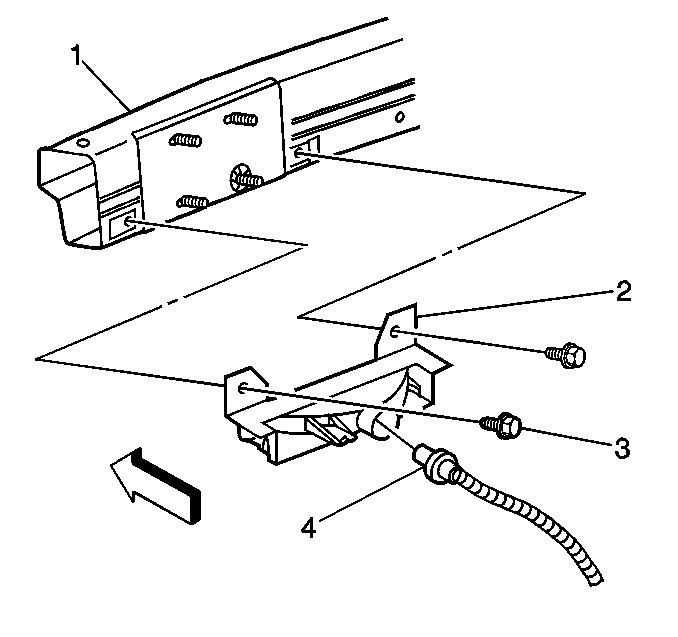 1
2
3
4