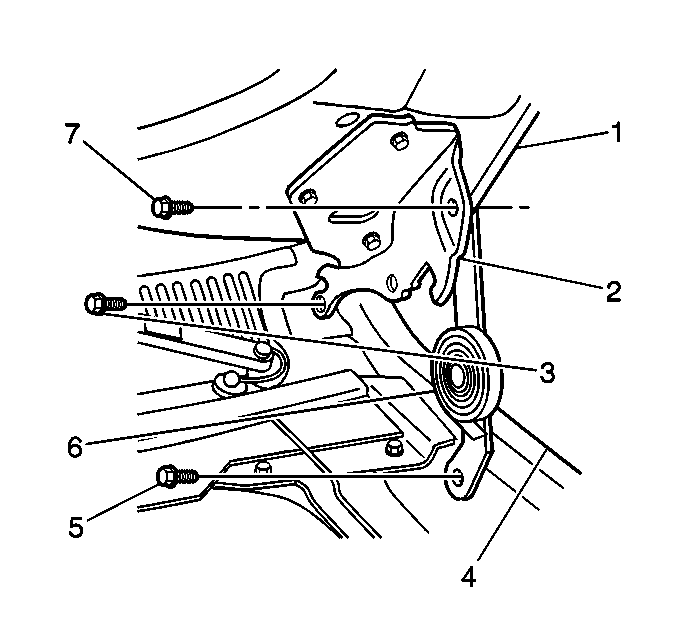 7
1
2
3
6
5
4