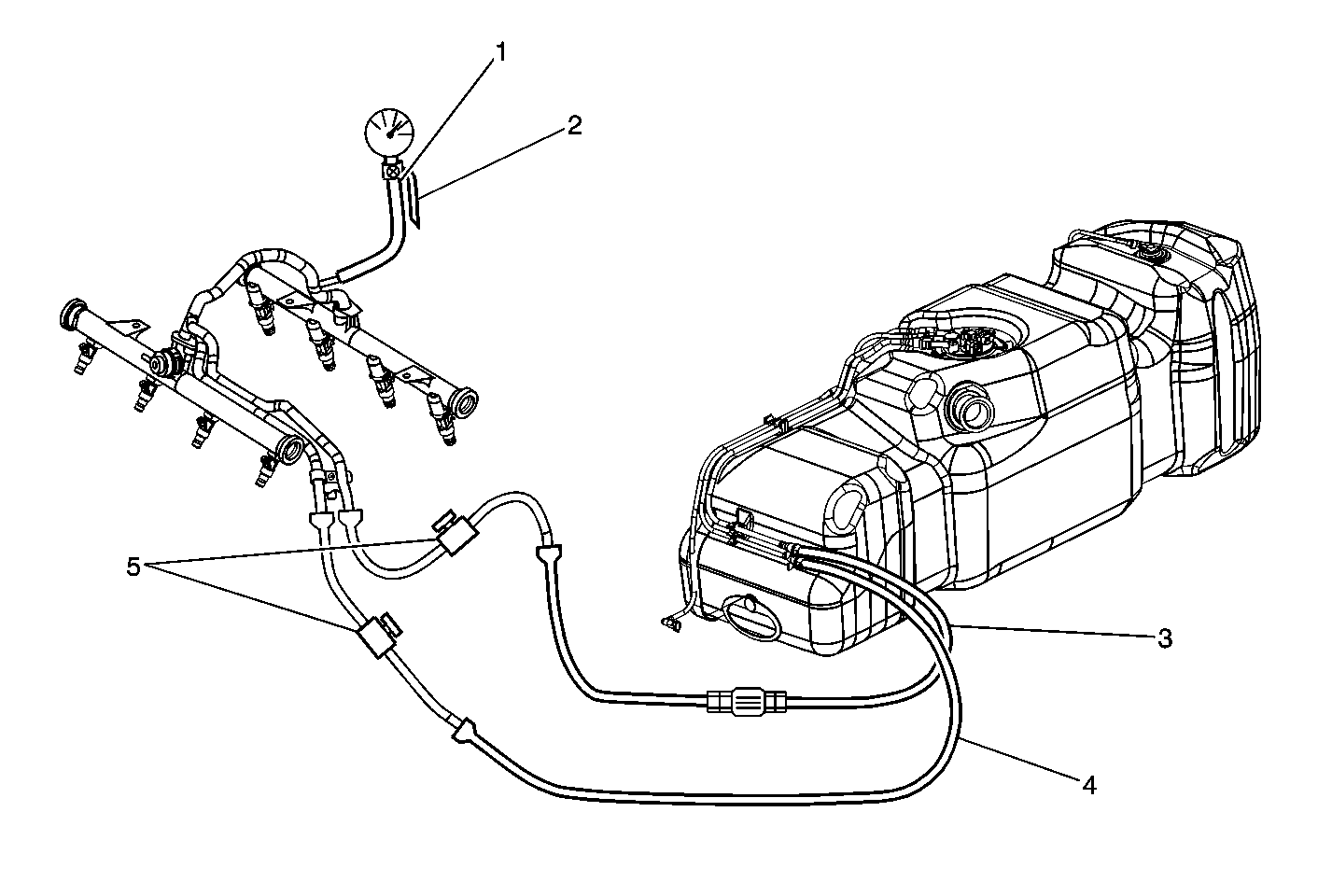 1
2
5
3
4