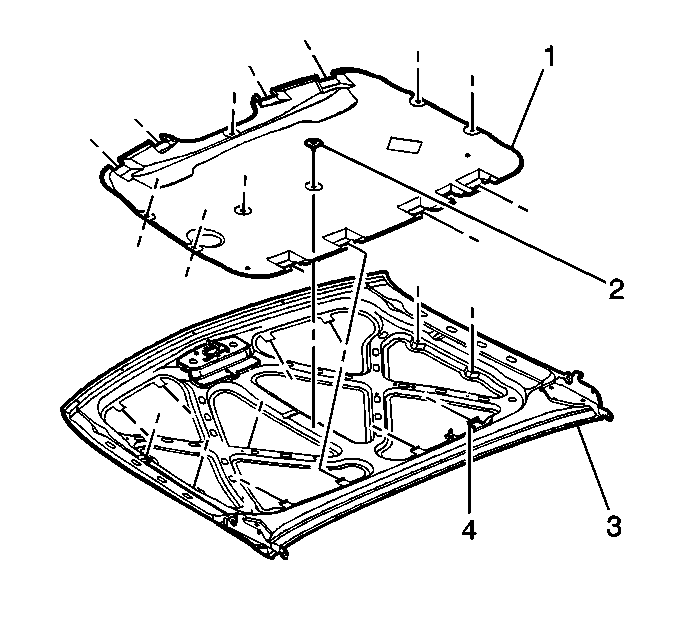 1
2
4
3