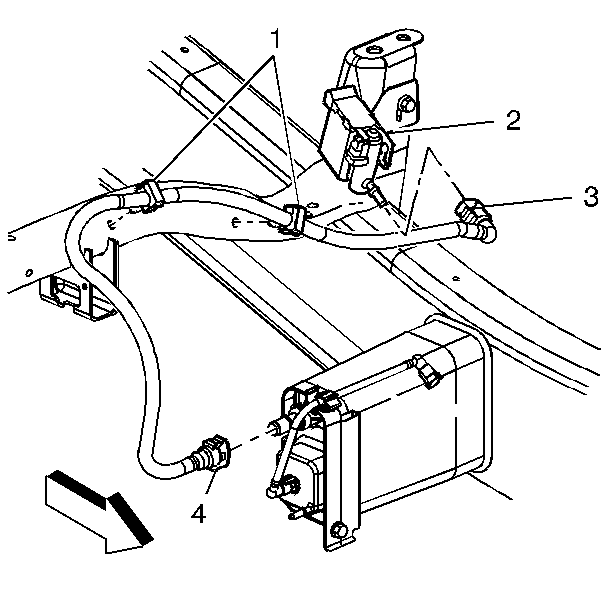 1
2
3
4