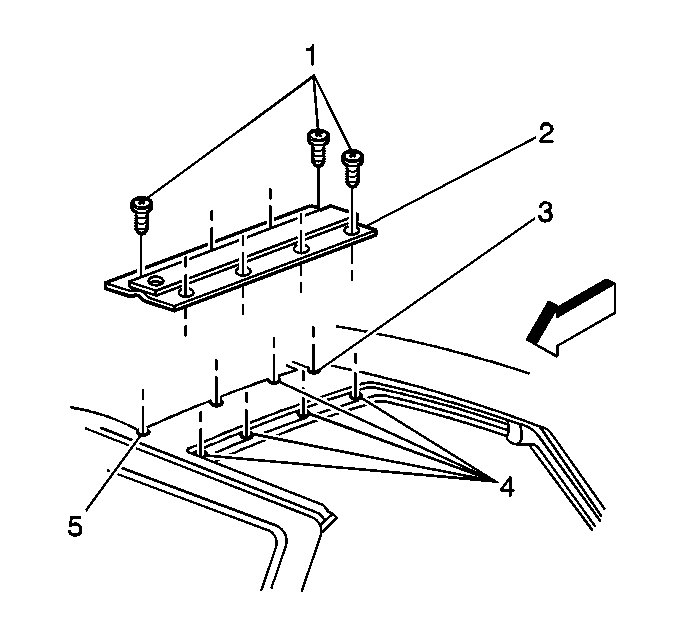 1
2
3
4
5