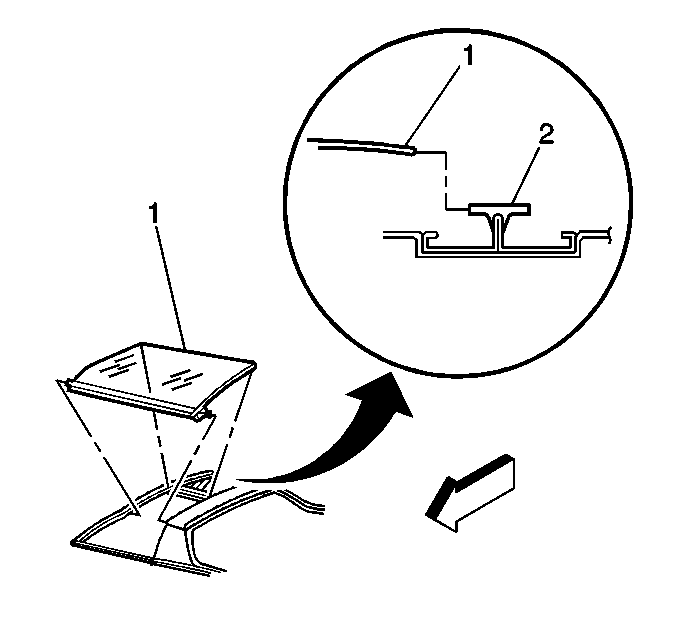 1
2
1