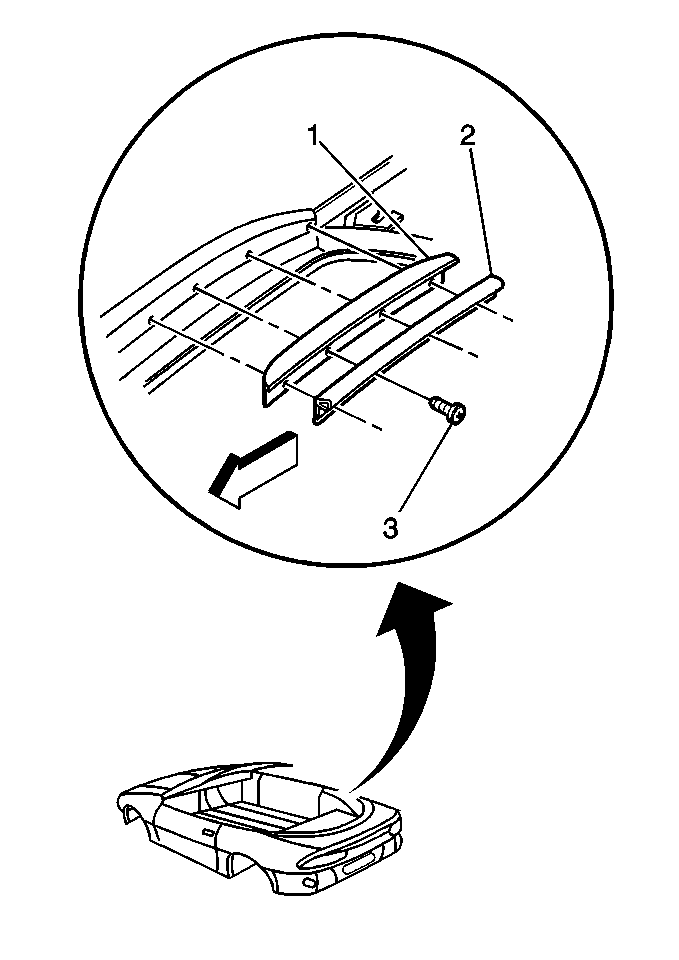 1
2
3