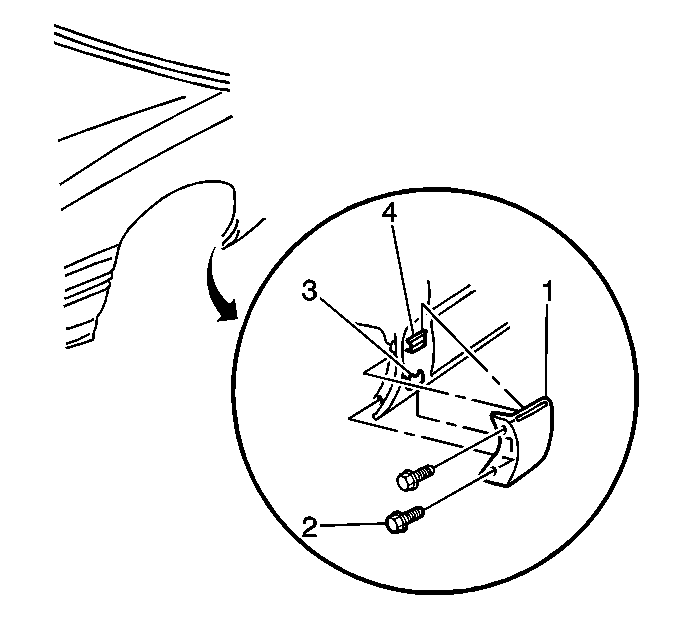 4
3
1
2