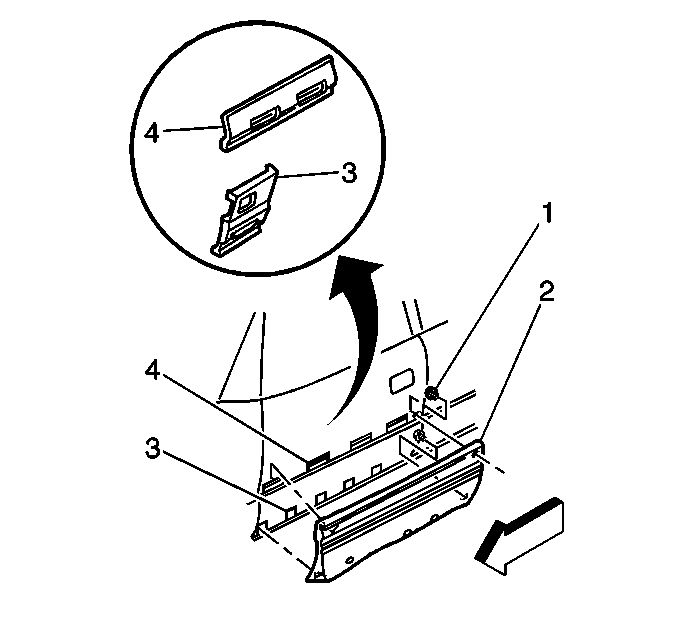 4
3
1
2
4
3