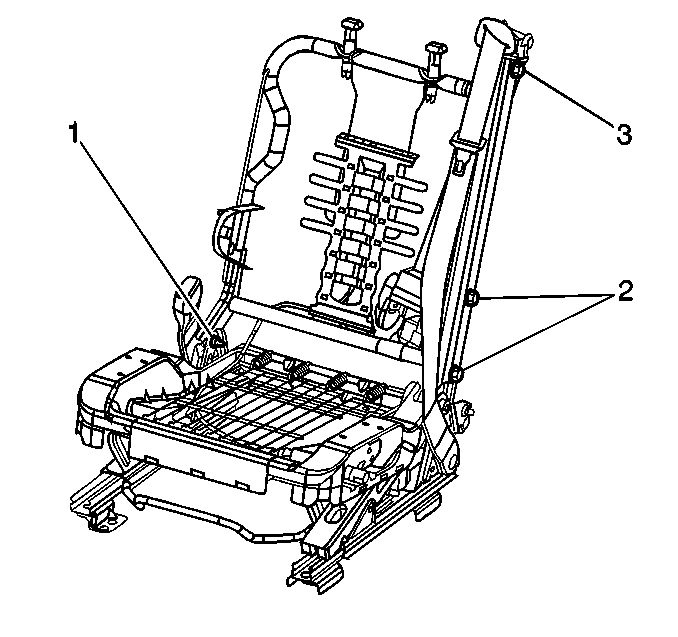 1
3
2