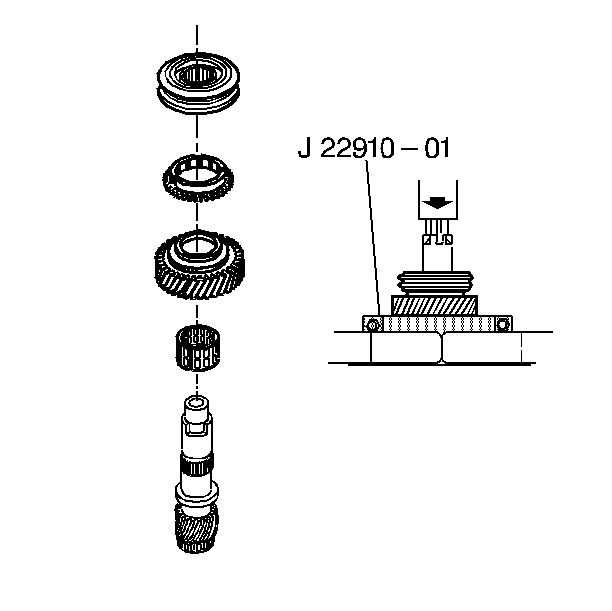 J 22910 – 01