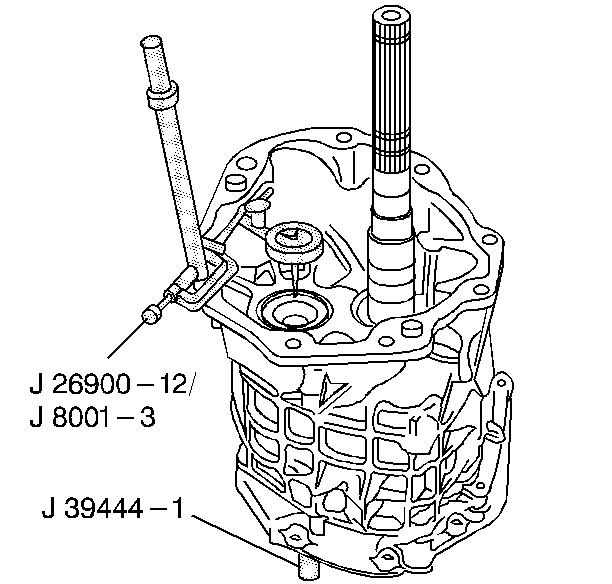 J 26900 – 12/
J 8001 – 3

J 39444 – 1