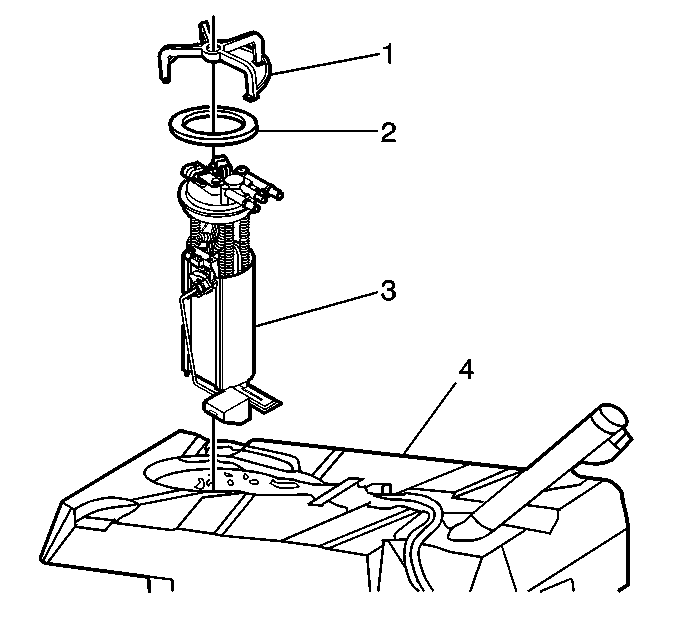 1
2
3
4