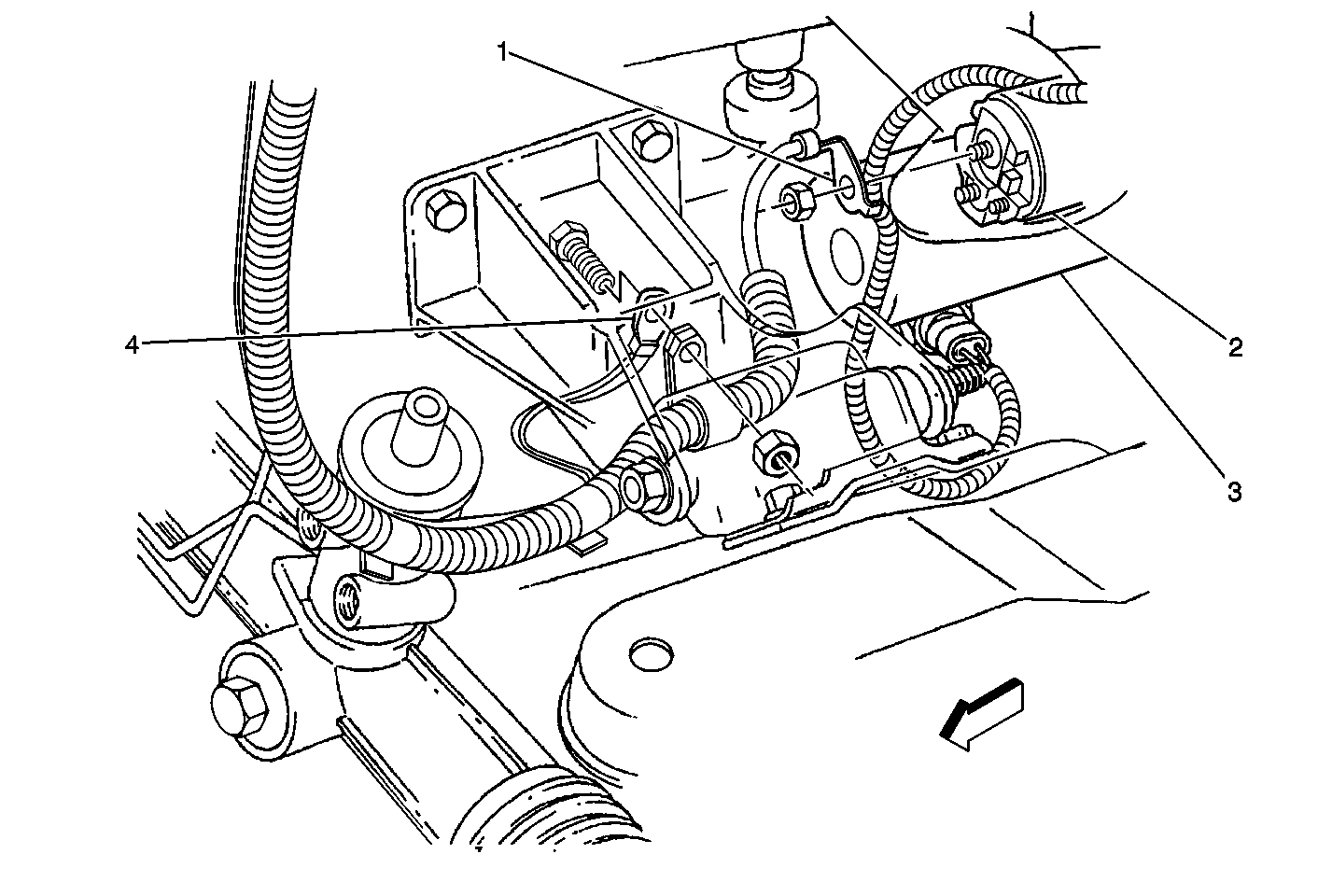 1
4
2
3