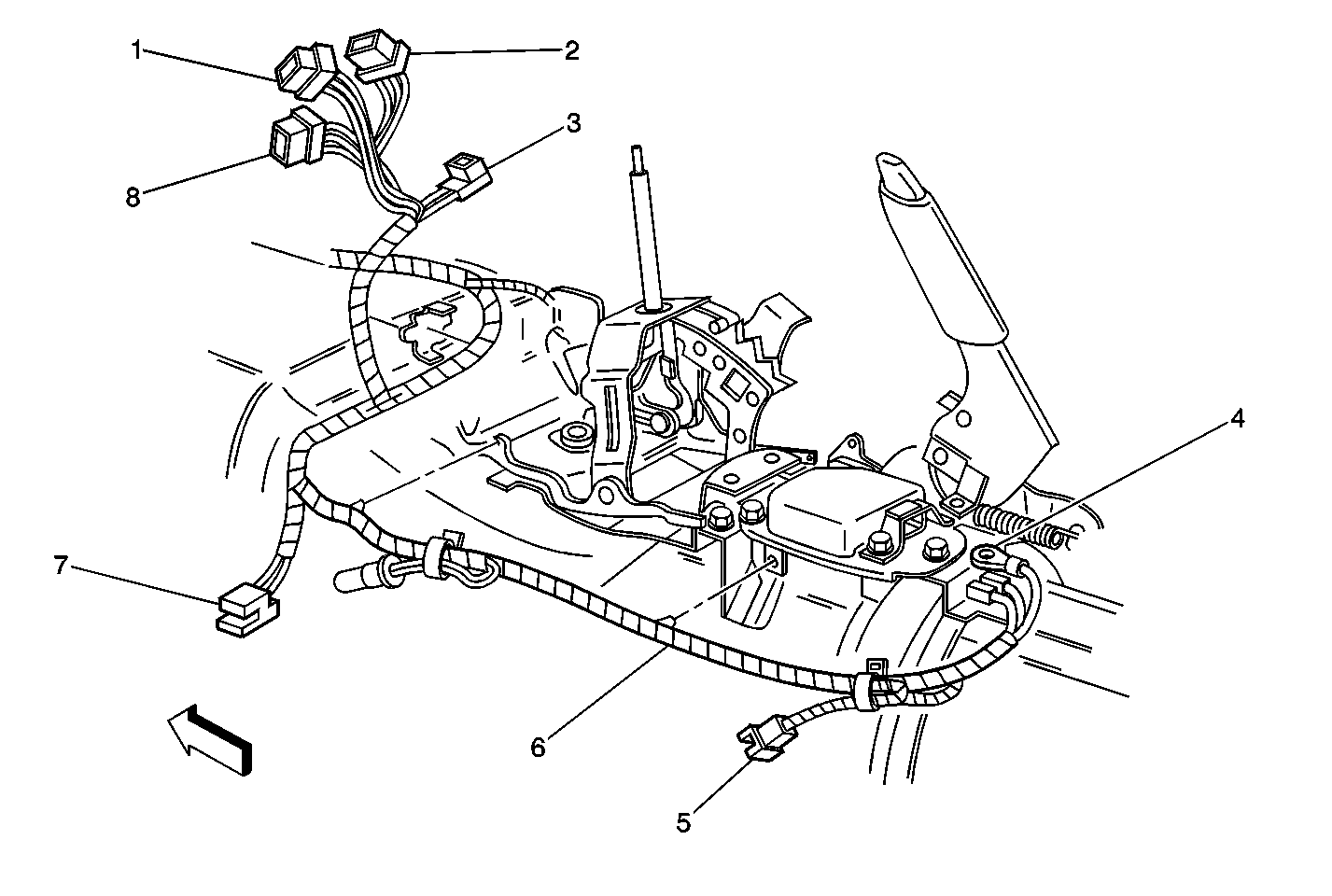 1
2
3
8
4
7
6
5