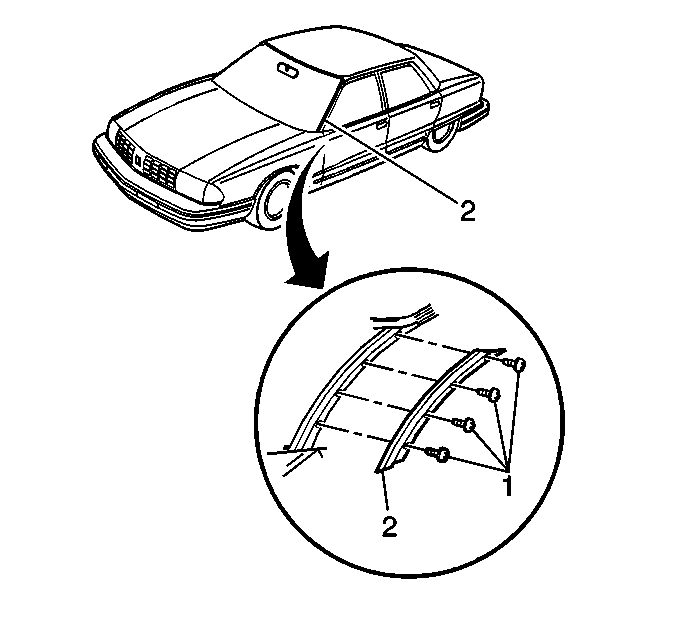 2

1

2