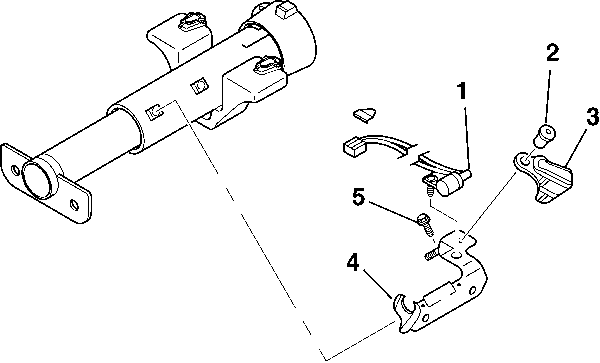 2
1
3
5
4